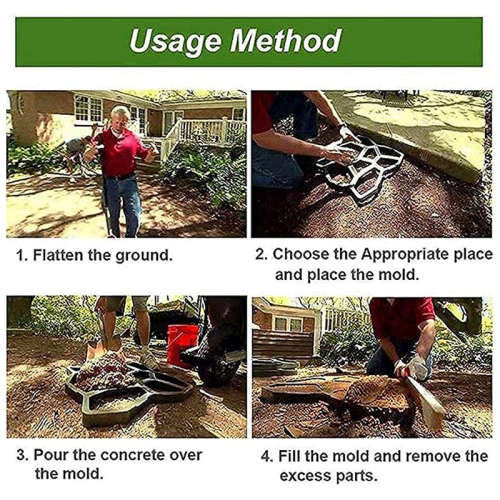 Usage Method

1. Flatten the ground.

2. Choose the Appropriate place and place the mold.

3. Pour the concrete over the mold.

4. Fill the mold and remove the excess parts.