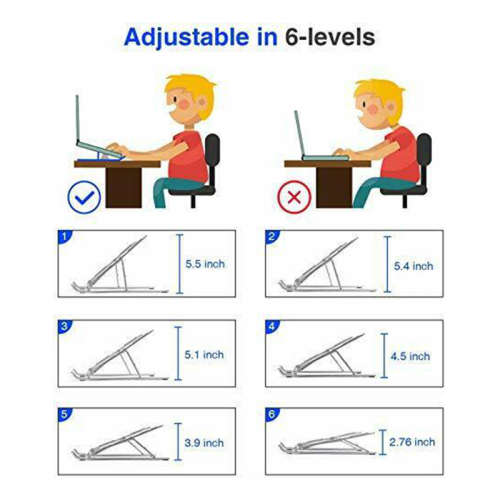 Adjustable in 6-levels

1
5.5 inch

2
5.4 inch

3
5.1 inch

4
4.5 inch

5
3.9 inch

6
2.76 inch