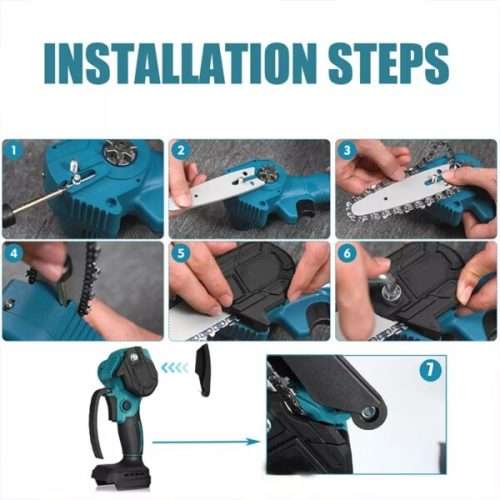 INSTALLATION STEPS

1

2

3

4

5

6

7