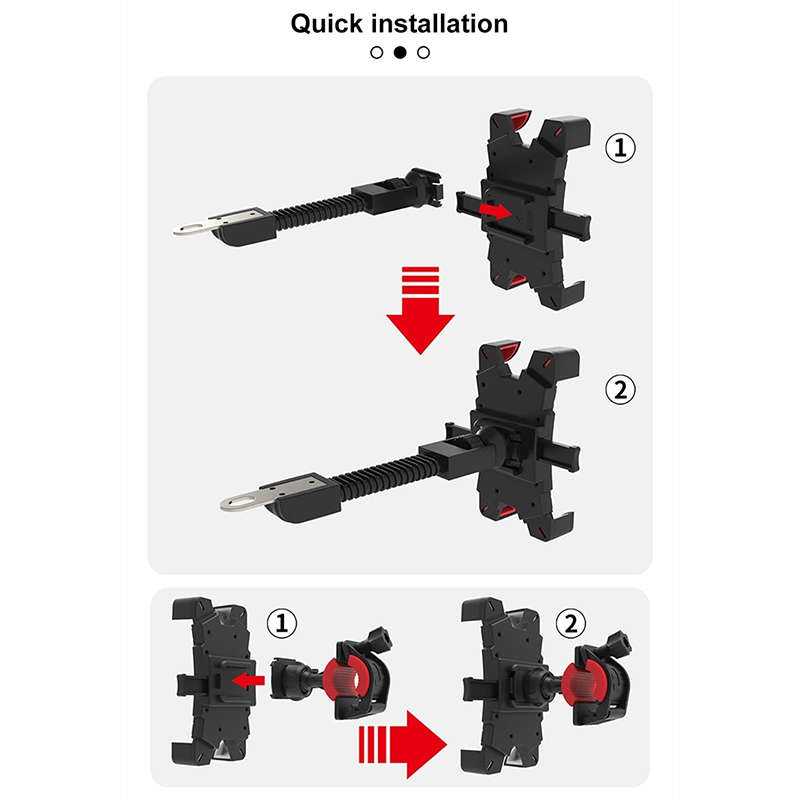 Quick installation

①

②

①

②