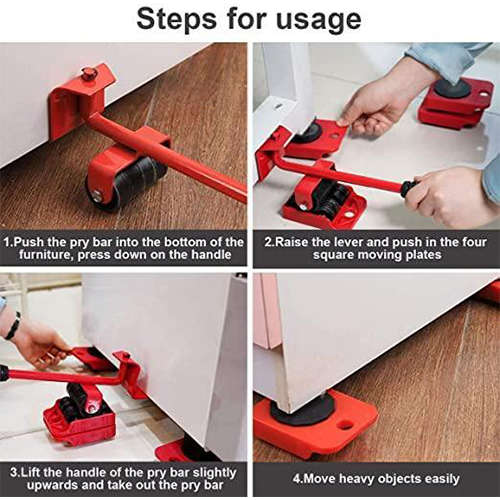 Steps for usage

1.Push the pry bar into the bottom of the furniture, press down on the handle

2.Raise the lever and push in the four square moving plates

3.Lift the handle of the pry bar slightly upwards and take out the pry bar

4.Move heavy objects easily