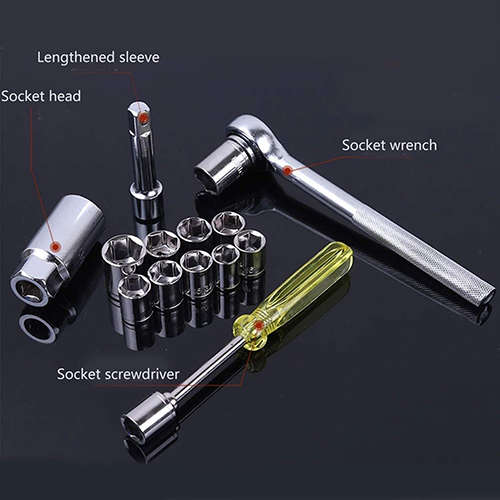 Lengthened sleeve

Socket head

Socket wrench

Socket screwdriver