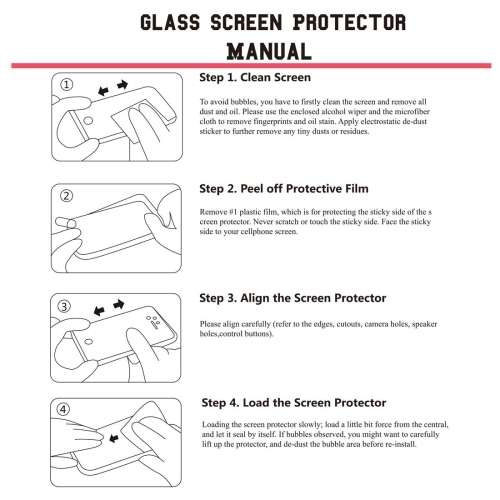 GLASS SCREEN PROTECTOR MANUAL

①

Step 1. Clean Screen

To avoid bubbles, you have to firstly clean the screen and remove all dust and oil. Please use the enclosed alcohol wiper and the microfiber cloth to remove fingerprints and oil stain. Apply electrostatic de-dust sticker to further remove any tiny dusts or residues.

②

Step 2. Peel off Protective Film

Remove #1 plastic film, which is for protecting the sticky side of the s creen protector. Never scratch or touch the sticky side. Face the sticky side to your cellphone screen.

③

Step 3. Align the Screen Protector

Please align carefully (refer to the edges, cutouts, camera holes, speaker holes,control buttons).

④

Step 4. Load the Screen Protector

Loading the screen protector slowly; load a little bit force from the central, and let it seal by itself. If bubbles observed, you might want to carefully lift up the protector, and de-dust the bubble area before re-install.