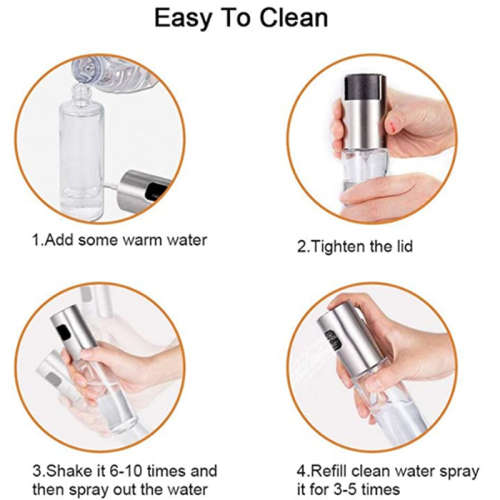 Easy To Clean

1.Add some warm water

2.Tighten the lid

3.Shake it 6-10 times and then spray out the water

4.Refill clean water spray it for 3-5 times