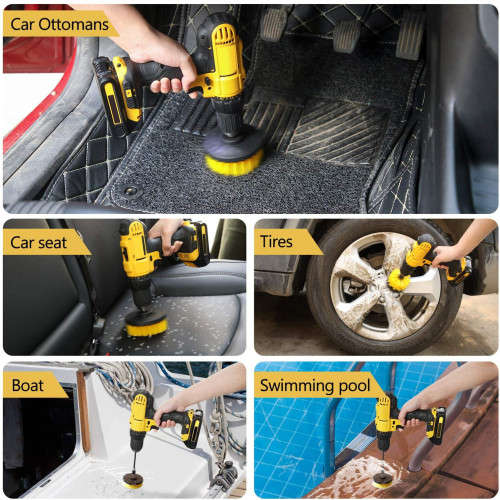 Car Ottomans

Car seat

Tires

Boat

Swimming pool