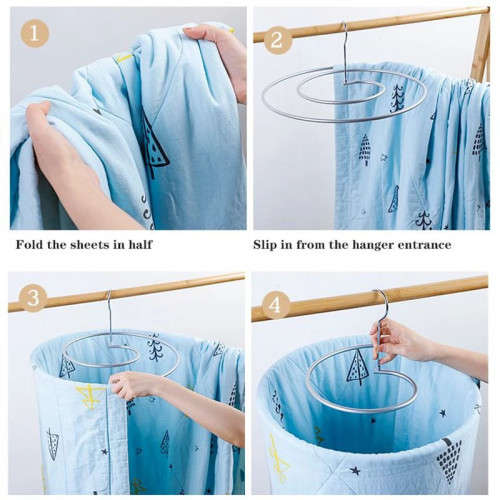 1

Fold the sheets in half

2

Slip in from the hanger entrance

3

4