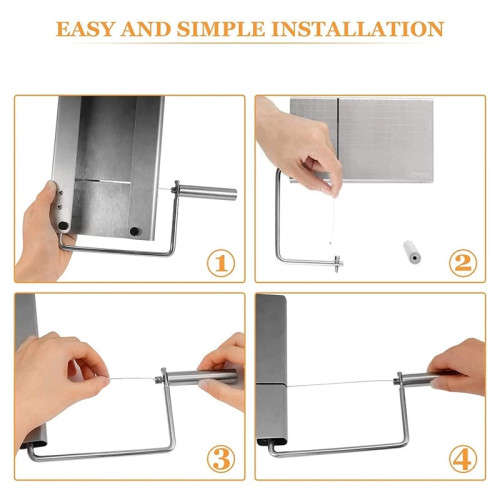 EASY AND SIMPLE INSTALLATION

1

2

3

4