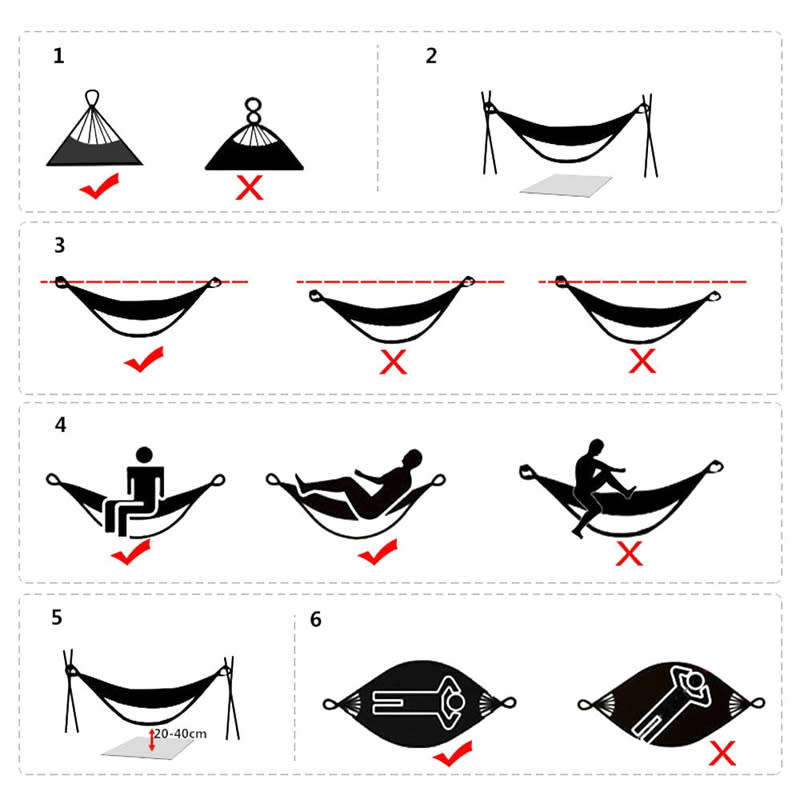 1

2

3

4

5

20-40cm

6