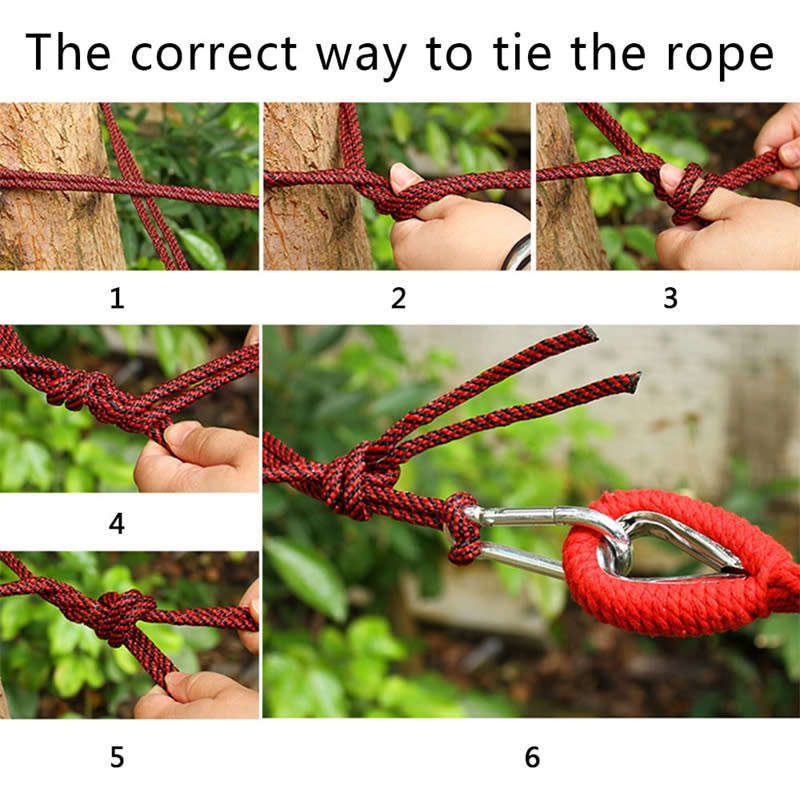 The correct way to tie the rope

1

2

3

4

5

6