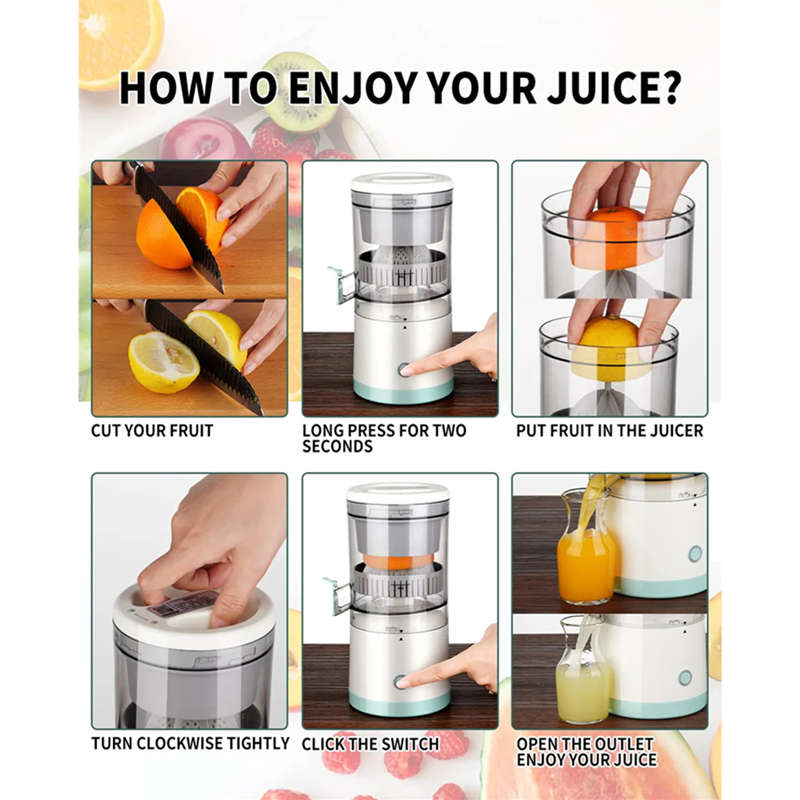 HOW TO ENJOY YOUR JUICE?

CUT YOUR FRUIT

LONG PRESS FOR TWO SECONDS

PUT FRUIT IN THE JUICER

TURN CLOCKWISE TIGHTLY

CLICK THE SWITCH

OPEN THE OUTLET ENJOY YOUR JUICE