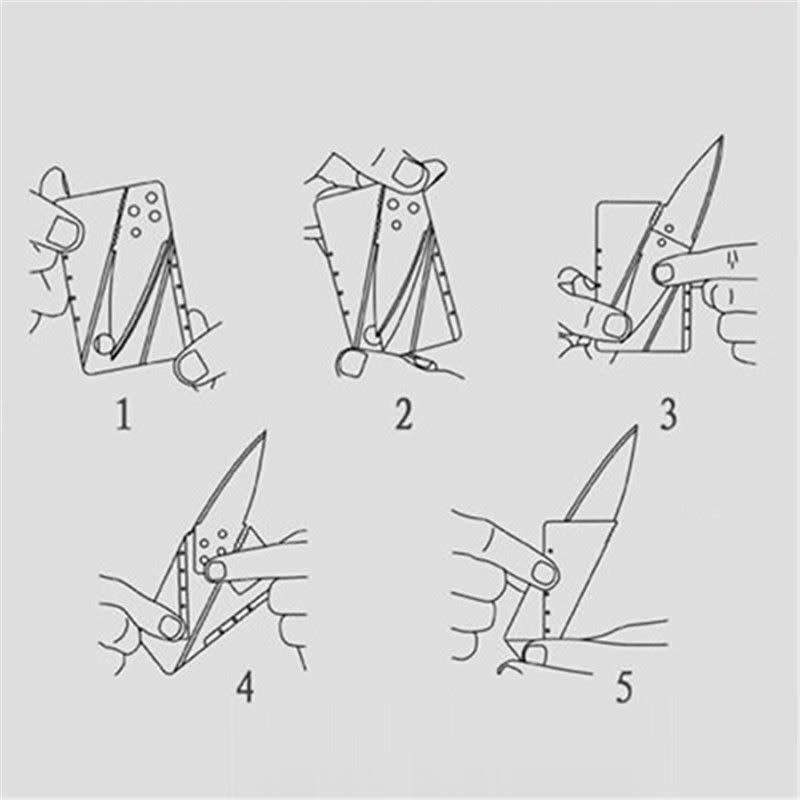 1

2

3

4

5