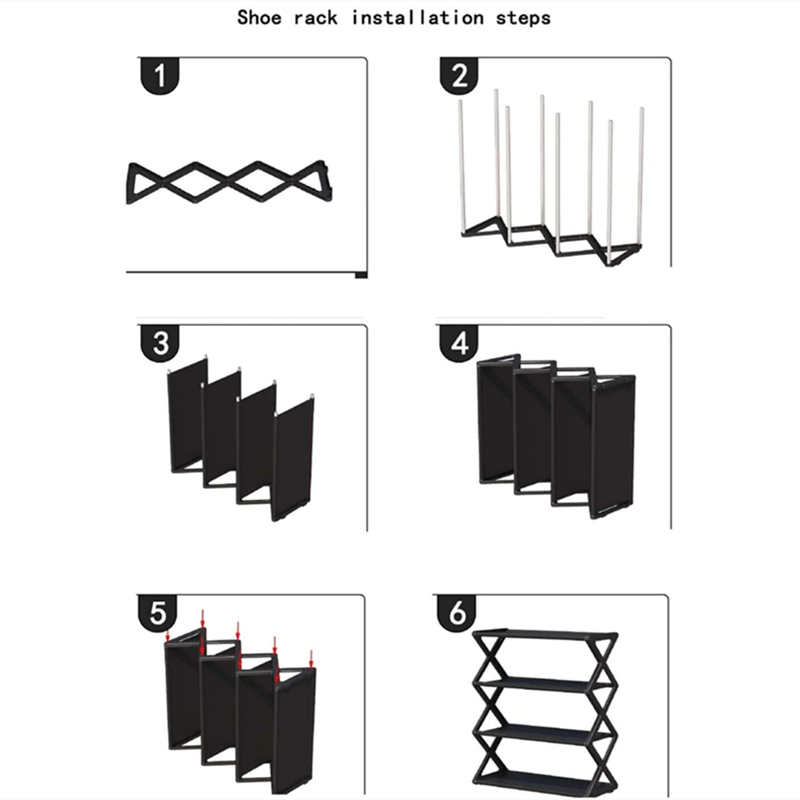 Shoe rack installation steps

1

2

3

4

5

6