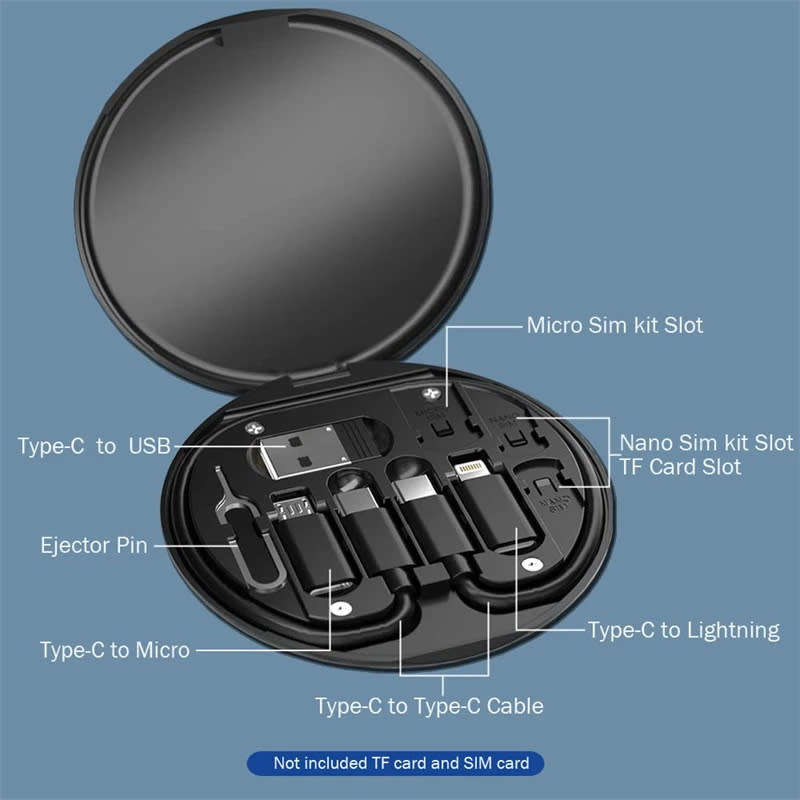 Micro Sim kit Slot

Type-C to USB

Nano Sim kit Slot
TF Card Slot

Ejector Pin

Type-C to Lightning

Type-C to Micro

Type-C to Type-C Cable

Not included TF card and SIM card