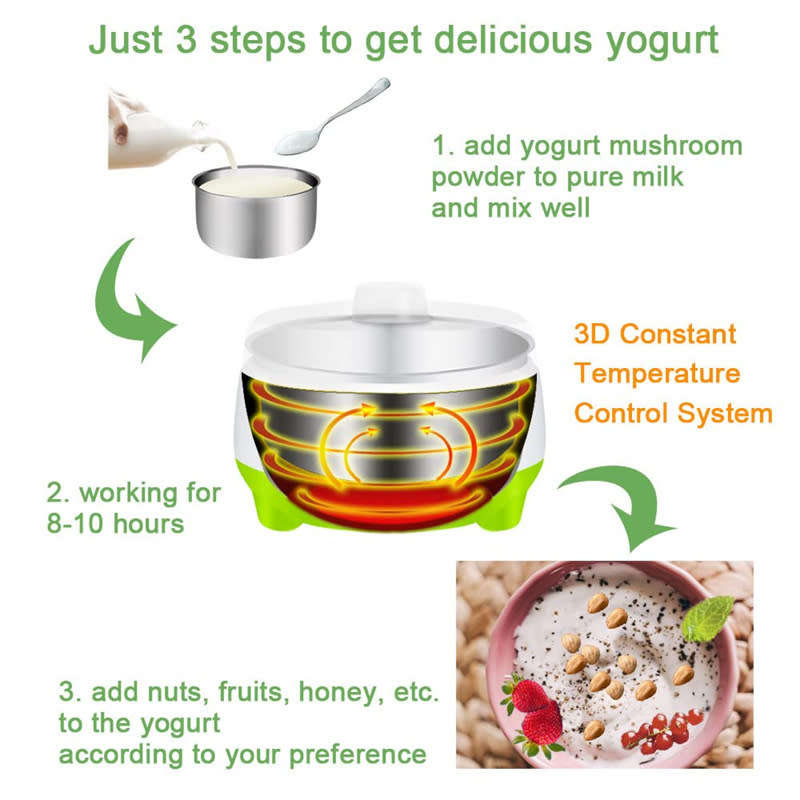 Just 3 steps to get delicious yogurt

1. add yogurt mushroom powder to pure milk and mix well

3D Constant Temperature Control System

2. working for 8-10 hours

3. add nuts, fruits, honey, etc. to the yogurt according to your preference