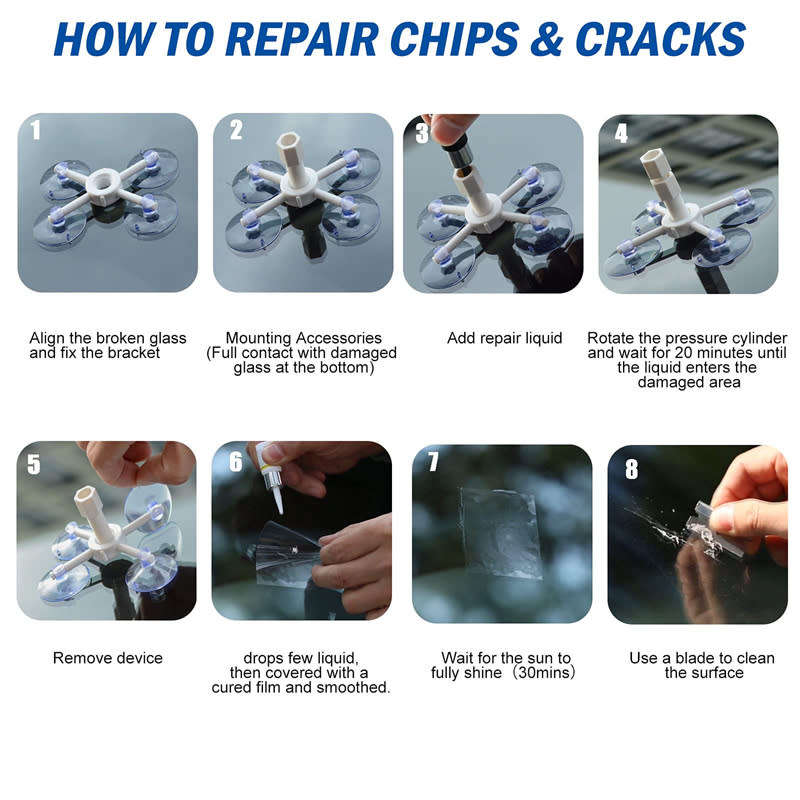 HOW TO REPAIR CHIPS & CRACKS

1

Align the broken glass and fix the bracket

2

Mounting Accessories (Full contact with damaged glass at the bottom)

3

Add repair liquid

4

Rotate the pressure cylinder and wait for 20 minutes until the liquid enters the damaged area

5

Remove device

6

drops few liquid, then covered with a cured film and smoothed.

7

Wait for the sun to fully shine（30mins）

8

Use a blade to clean the surface