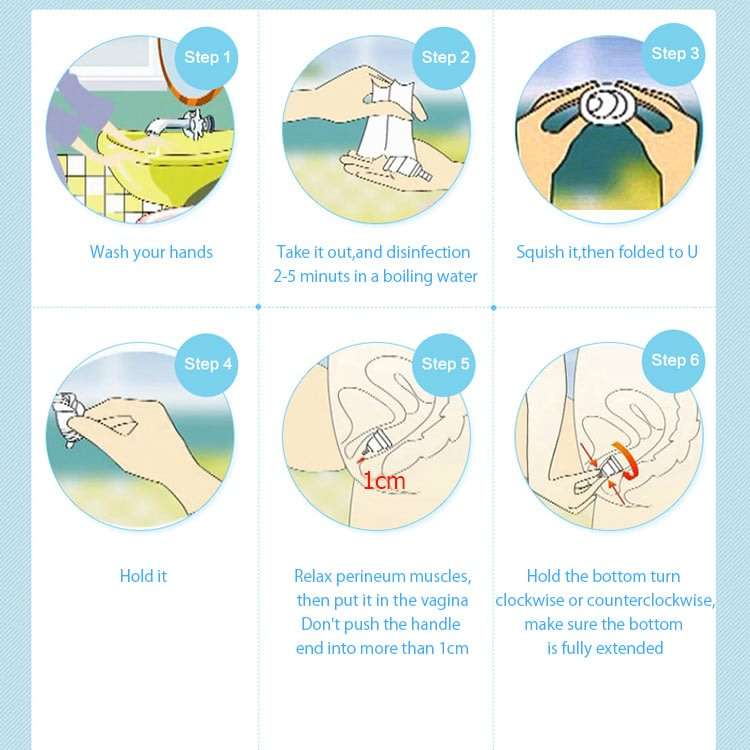 Step 1

Wash your hands

Step 2

Take it out,and disinfection 2-5 minuts in a boiling water

Step 3

Squish it,then folded to U

Step 4

Hold it

Step 5

1cm

Relax perineum muscles, then put it in the vagina Don't push the handle end into more than 1cm

Step 6

Hold the bottom turn clockwise or counterclockwise, make sure the bottom is fully extended