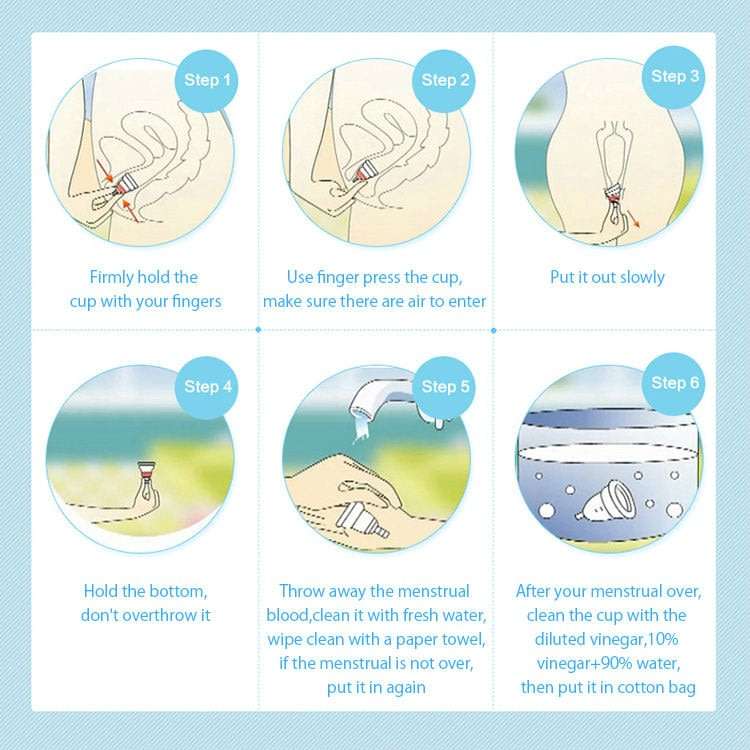 Step 1

Firmly hold the cup with your fingers

Step 2

Use finger press the cup, make sure there are air to enter

Step 3

Put it out slowly

Step 4

Hold the bottom, don't overthrow it

Step 5

Throw away the menstrual blood,clean it with fresh water, wipe clean with a paper towel, if the menstrual is not over, put it in again

Step 6

After your menstrual over, clean the cup with the diluted vinegar,10% vinegar+90% water, then put it in cotton bag