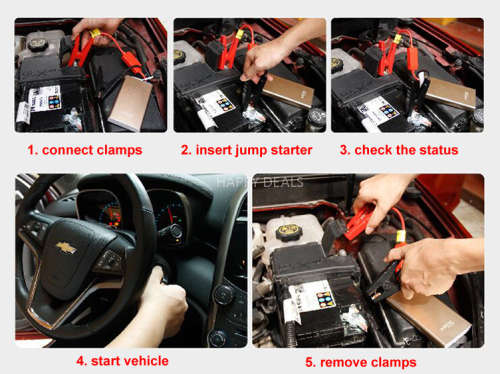 1. connect clamps

2. insert jump starter

3. check the status

HAPPY DEALS

4. start vehicle

5. remove clamps