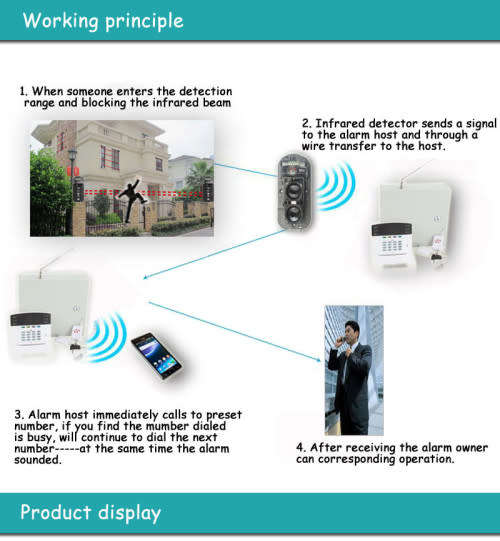 Working principle

1. When someone enters the detection range and blocking the infrared beam

2. Infrared detector sends a signal to the alarm host and through a wire transfer to the host.

3. Alarm host immediately calls to preset number, if you find the mumber dialed is busy, will continue to dial the next number-----at the same time the alarm sounded.

4. After receiving the alarm owner can corresponding operation.

Product display