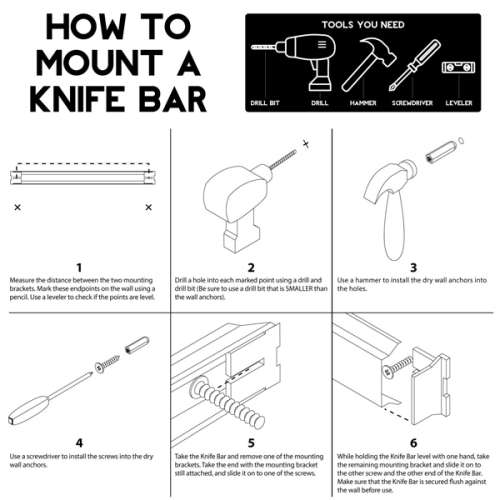 HOW TO MOUNT A KNIFE BAR

TOOLS YOU NEED

DRILL BIT
DRILL
HAMMER
SCREWDRIVER
LEVELER

1
Measure the distance between the two mounting brackets. Mark these endpoints on the wall using a pencil. Use a leveler to check if the points are level.

2
Drill a hole into each marked point using a drill and drill bit (Be sure to use a drill bit that is SMALLER than the wall anchors).

3
Use a hammer to install the dry wall anchors into the holes.

4
Use a screwdriver to install the screws into the dry wall anchors.

5
Take the Knife Bar and remove one of the mounting brackets. Take the end with the mounting bracket still attached, and slide it on to one of the screws.

6
While holding the Knife Bar level with one hand, take the remaining mounting bracket and slide it on to the other screw and the other end of the Knife Bar. Make sure that the Knife Bar is secured flush against the wall before use.