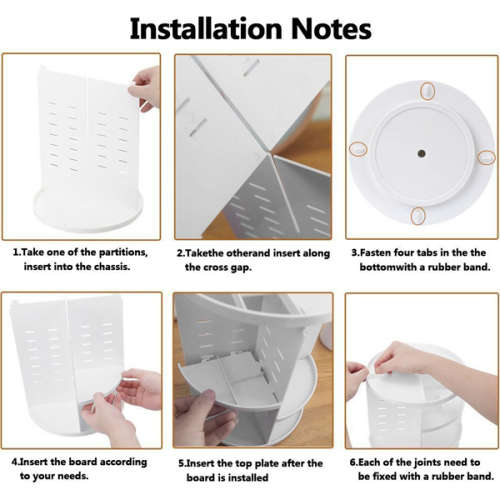 Installation Notes

1.Take one of the partitions, insert into the chassis.

2.Takethe otherand insert along the cross gap.

3.Fasten four tabs in the the bottomwith a rubber band.

4.Insert the board according to your needs.

5.Insert the top plate after the board is installed

6.Each of the joints need to be fixed with a rubber band.