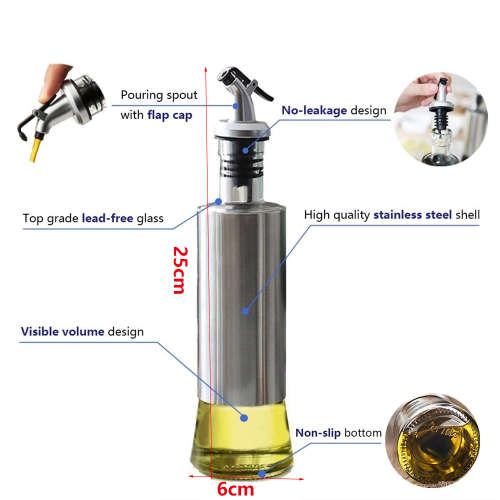 Pouring spout with flap cap

No-leakage design

Top grade lead-free glass

High quality stainless steel shell

25cm

Visible volume design

Non-slip bottom

6cm