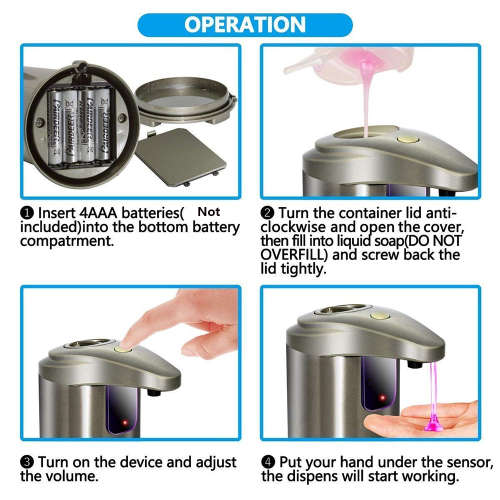 OPERATION

❶ Insert 4AAA batteries( Not included)into the bottom battery compatrment.

❷ Turn the container lid anti-clockwise and open the cover, then fill into liquid soap(DO NOT OVERFILL) and screw back the lid tightly.

❸ Turn on the device and adjust the volume.

❹ Put your hand under the sensor, the dispens will start working.