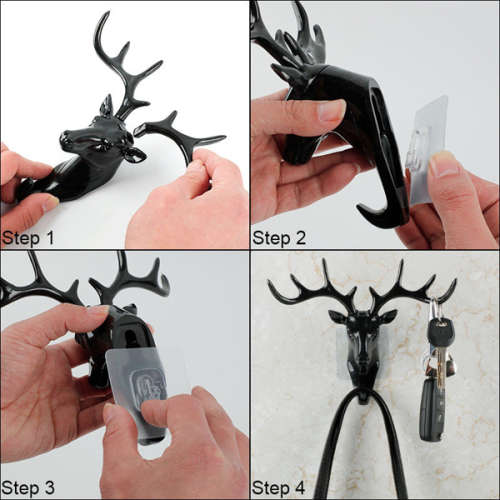 Step 1

Step 2

Step 3

Step 4