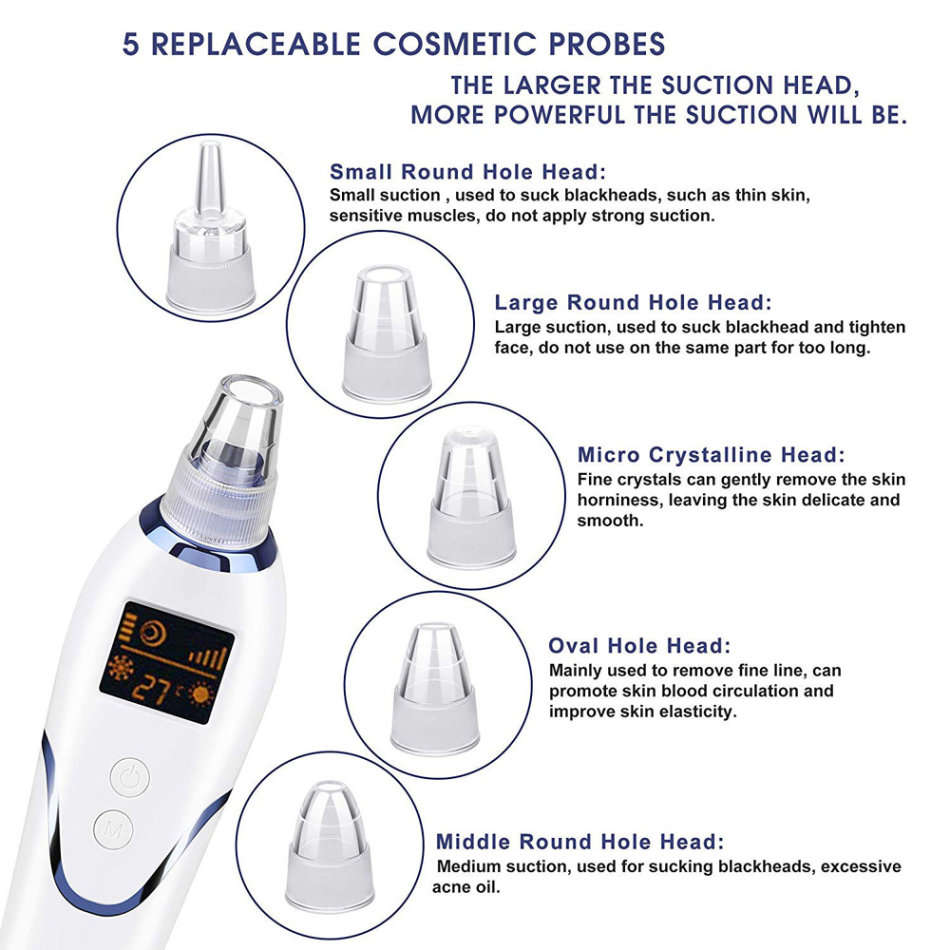 5 REPLACEABLE COSMETIC PROBES

THE LARGER THE SUCTION HEAD, MORE POWERFUL THE SUCTION WILL BE.

Small Round Hole Head:
Small suction , used to suck blackheads, such as thin skin, sensitive muscles, do not apply strong suction.

Large Round Hole Head:
Large suction, used to suck blackhead and tighten face, do not use on the same part for too long.

Micro Crystalline Head:
Fine crystals can gently remove the skin horniness, leaving the skin delicate and smooth.

Oval Hole Head:
Mainly used to remove fine line, can promote skin blood circulation and improve skin elasticity.

Middle Round Hole Head:
Medium suction, used for sucking blackheads, excessive acne oil.

27°C

M