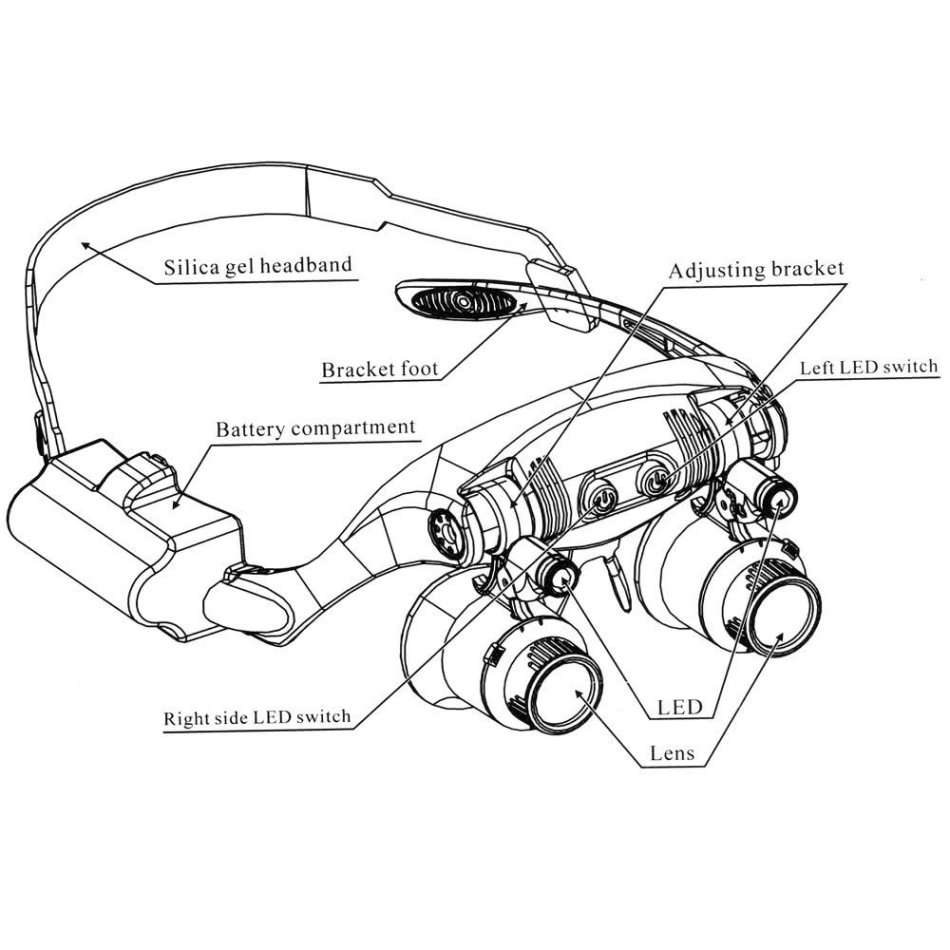 Silica gel headband

Adjusting bracket

Bracket foot

Left LED switch

Battery compartment

Right side LED switch

LED

Lens