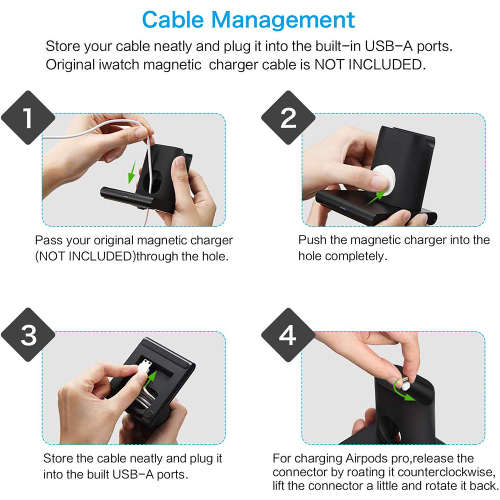 Cable Management

Store your cable neatly and plug it into the built-in USB-A ports. Original iwatch magnetic charger cable is NOT INCLUDED.

1

Pass your original magnetic charger (NOT INCLUDED)through the hole.

2

Push the magnetic charger into the hole completely.

3

Store the cable neatly and plug it into the built USB-A ports.

4

For charging Airpods pro,release the connector by roating it counterclockwise, lift the connector a little and rotate it back.