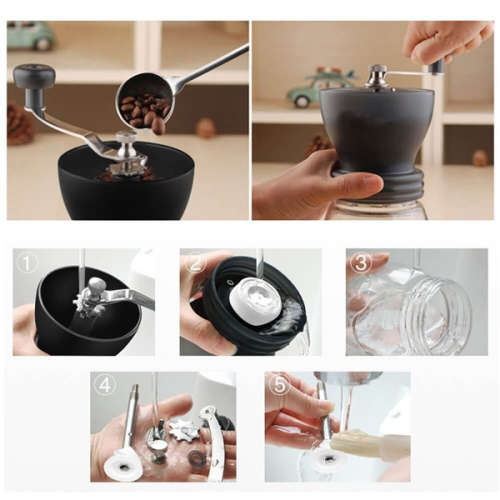 1

2

3

4

5