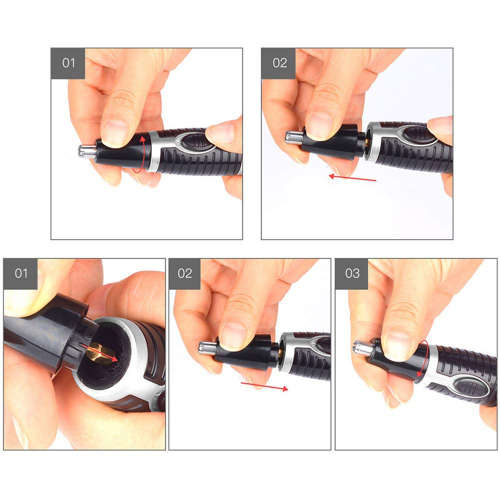 01

02

01

02

03