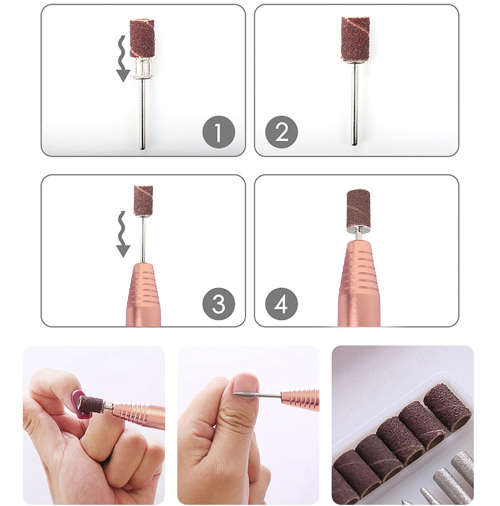 1
2
3
4