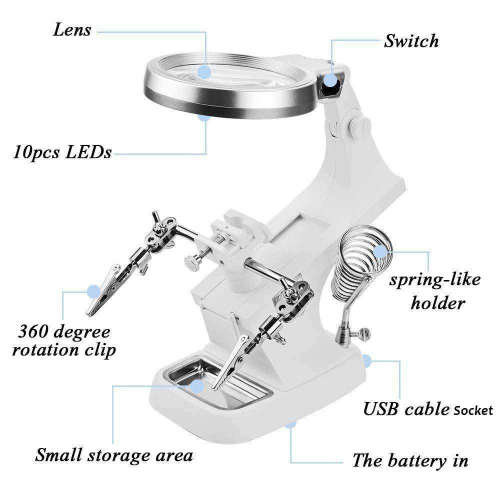 Lens

Switch

10pcs LEDs

spring-like holder

360 degree rotation clip

USB cable Socket

Small storage area

The battery in