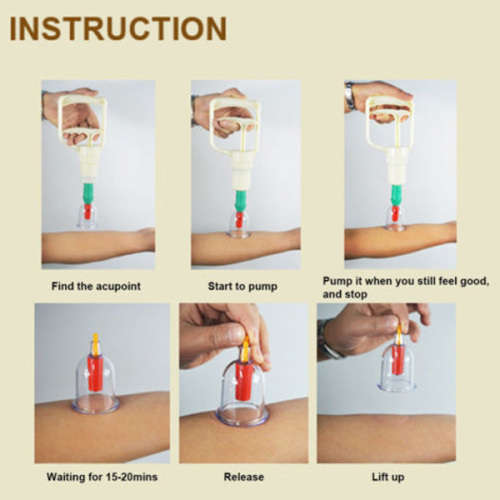 INSTRUCTION

Find the acupoint

Start to pump

Pump it when you still feel good, and stop

Waiting for 15-20mins

Release

Lift up