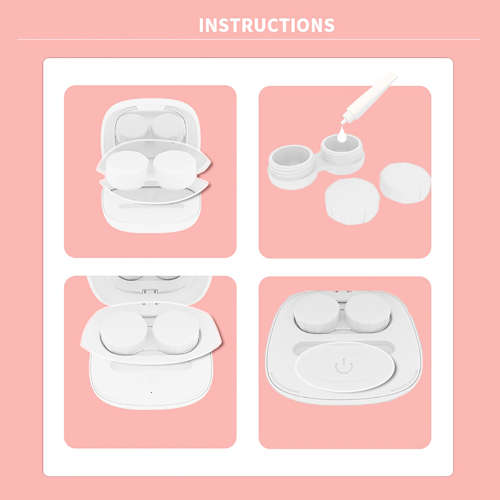 INSTRUCTIONS