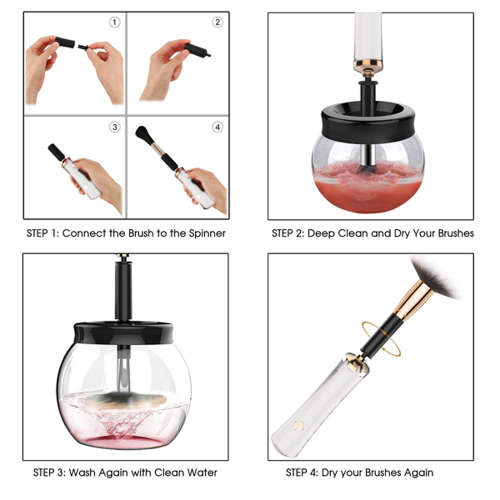 ①

②

③

④

STEP 1: Connect the Brush to the Spinner

STEP 2: Deep Clean and Dry Your Brushes

STEP 3: Wash Again with Clean Water

STEP 4: Dry your Brushes Again