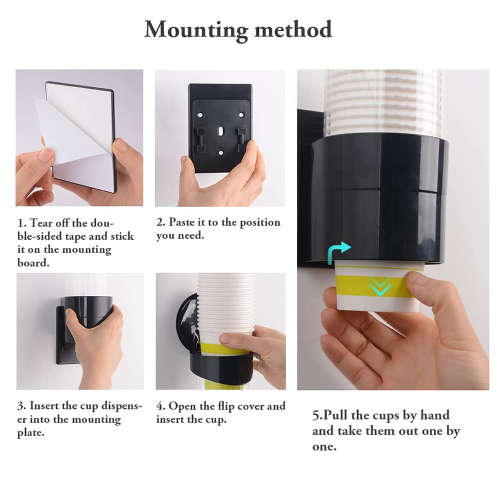 Mounting method

1. Tear off the double-sided tape and stick it on the mounting board.

2. Paste it to the position you need.

3. Insert the cup dispenser into the mounting plate.

4. Open the flip cover and insert the cup.

5.Pull the cups by hand and take them out one by one.