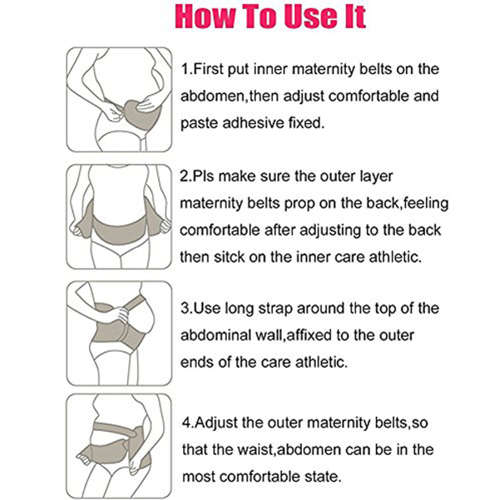 How To Use It

1.First put inner maternity belts on the abdomen,then adjust comfortable and paste adhesive fixed.

2.Pls make sure the outer layer maternity belts prop on the back,feeling comfortable after adjusting to the back then sitck on the inner care athletic.

3.Use long strap around the top of the abdominal wall,affixed to the outer ends of the care athletic.

4.Adjust the outer maternity belts,so that the waist,abdomen can be in the most comfortable state.