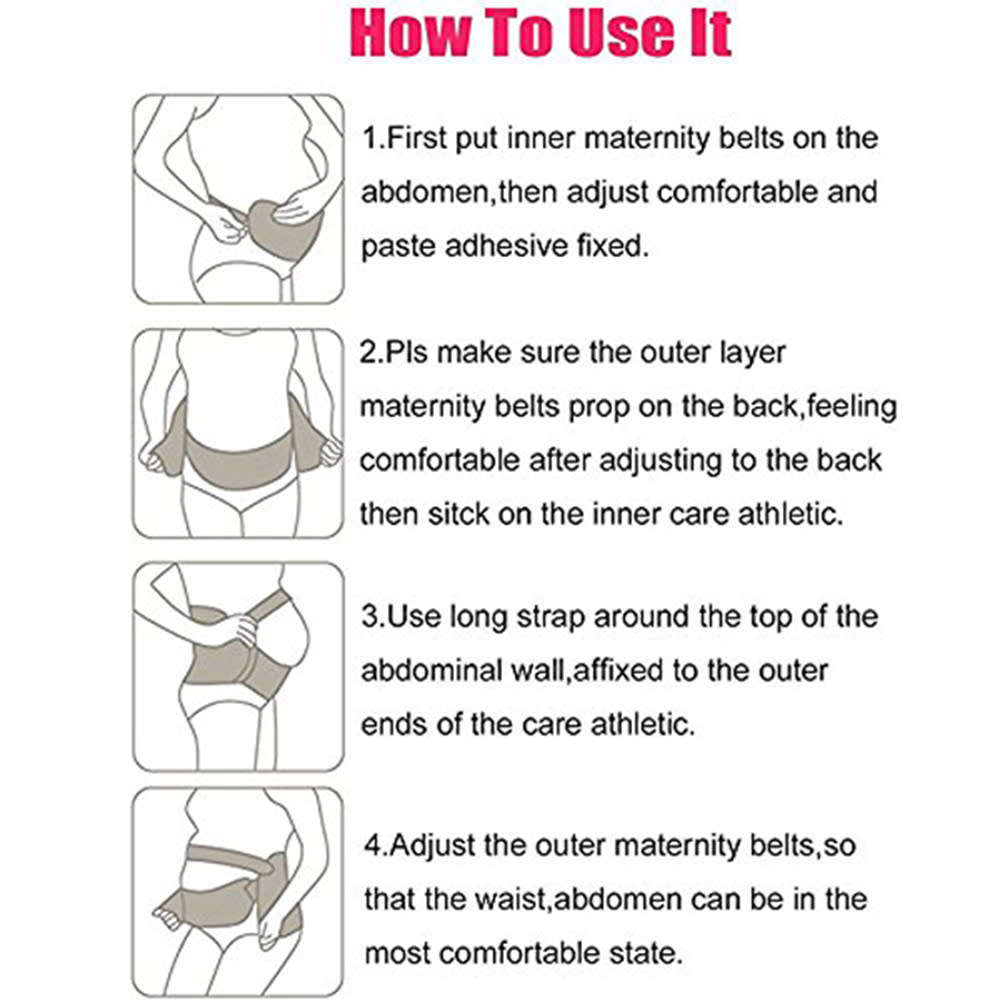 How To Use It

1.First put inner maternity belts on the abdomen,then adjust comfortable and paste adhesive fixed.

2.Pls make sure the outer layer maternity belts prop on the back,feeling comfortable after adjusting to the back then sitck on the inner care athletic.

3.Use long strap around the top of the abdominal wall,affixed to the outer ends of the care athletic.

4.Adjust the outer maternity belts,so that the waist,abdomen can be in the most comfortable state.