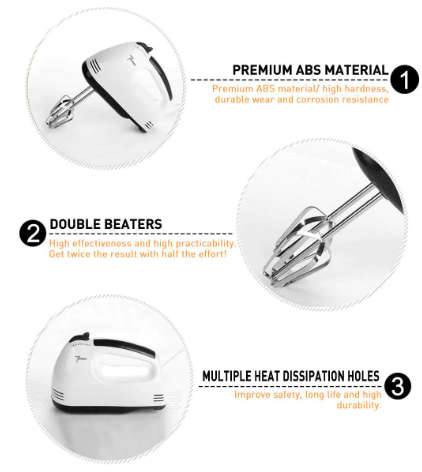 PREMIUM ABS MATERIAL 1
Premium ABS material/ high hardness, durable wear and corrosion resistance

2 DOUBLE BEATERS
High effectiveness and high practicability. Get twice the result with half the effort!

MULTIPLE HEAT DISSIPATION HOLES 3
Improve safety, long life and high durability.