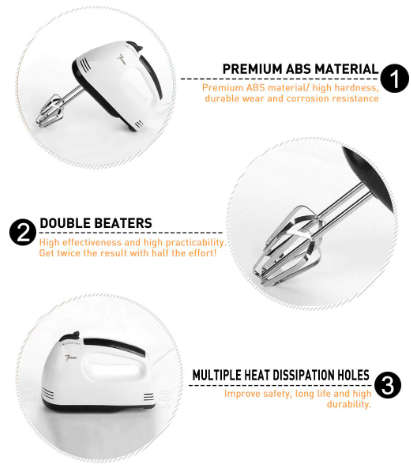 PREMIUM ABS MATERIAL

1

Premium ABS material/ high hardness, durable wear and corrosion resistance

2

DOUBLE BEATERS

High effectiveness and high practicability. Get twice the result with half the effort!

MULTIPLE HEAT DISSIPATION HOLES

3

Improve safety, long life and high durability.