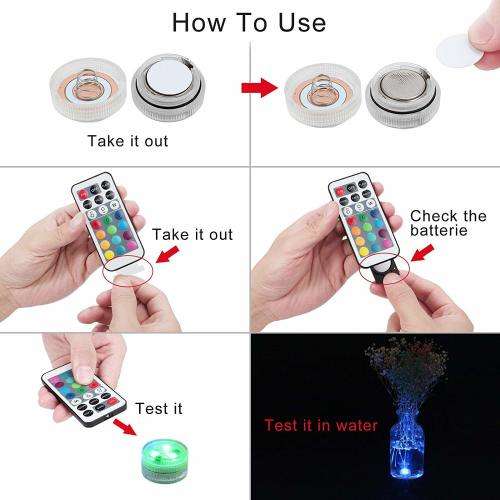 How To Use

Take it out

Take it out

Check the batterie

Test it

Test it in water