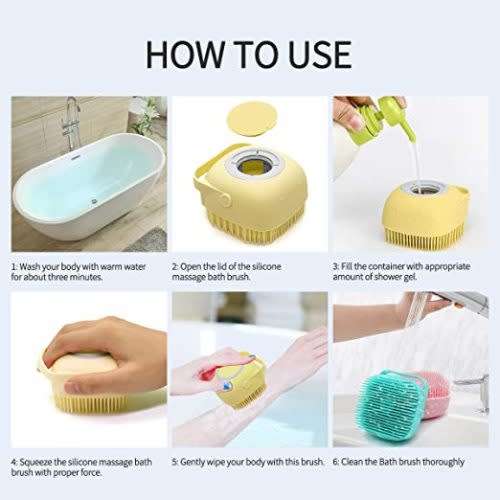 HOW TO USE

1: Wash your body with warm water for about three minutes.

2: Open the lid of the silicone massage bath brush.

3: Fill the container with appropriate amount of shower gel.

4: Squeeze the silicone massage bath brush with proper force.

5: Gently wipe your body with this brush.

6: Clean the Bath brush thoroughly