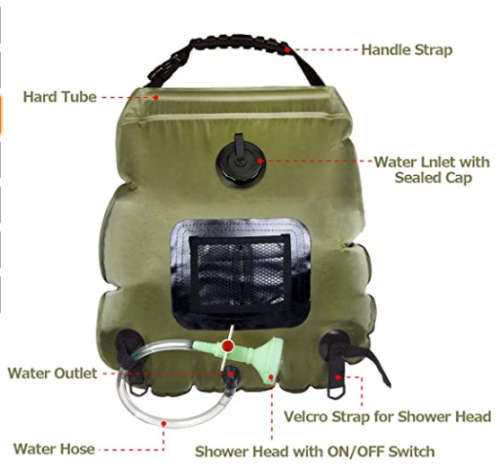 Handle Strap

Hard Tube

Water Lnlet with Sealed Cap

Water Outlet

Velcro Strap for Shower Head

Water Hose

Shower Head with ON/OFF Switch