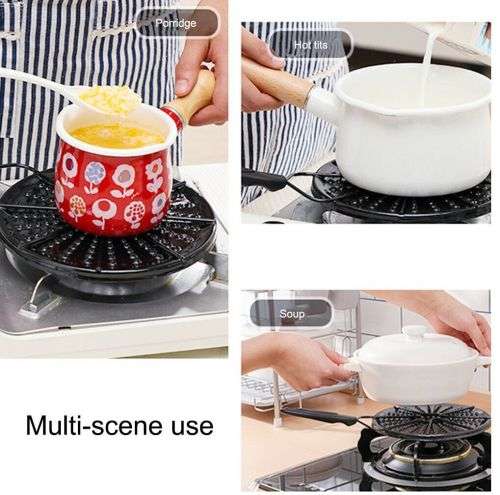 Porridge

Hot tits

Soup

Multi-scene use