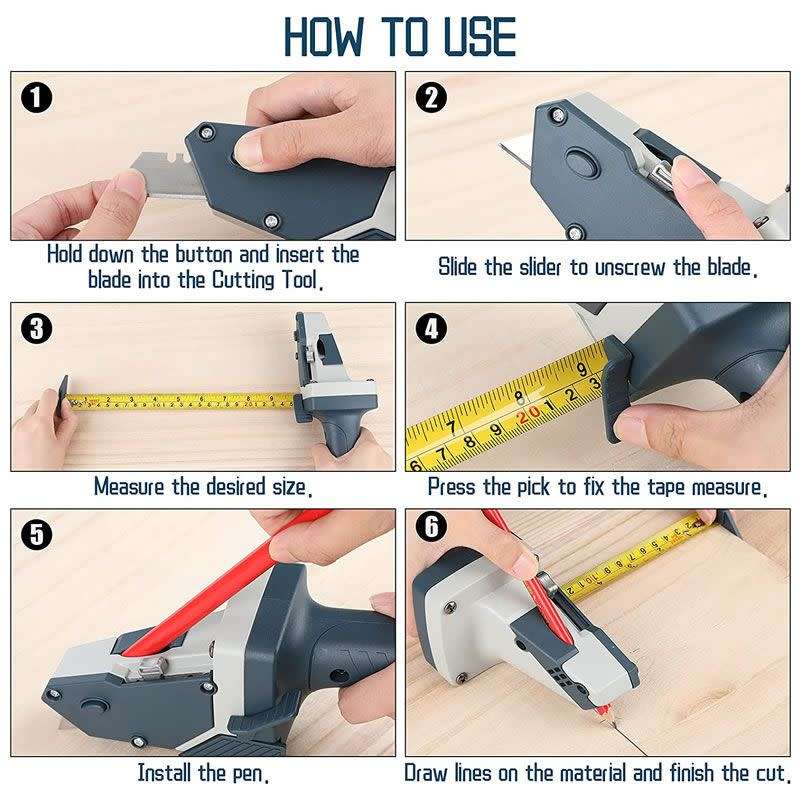 HOW TO USE

1

Hold down the button and insert the blade into the Cutting Tool.

2

Slide the slider to unscrew the blade.

3

Measure the desired size.

4

Press the pick to fix the tape measure.

5

Install the pen.

6

Draw lines on the material and finish the cut.