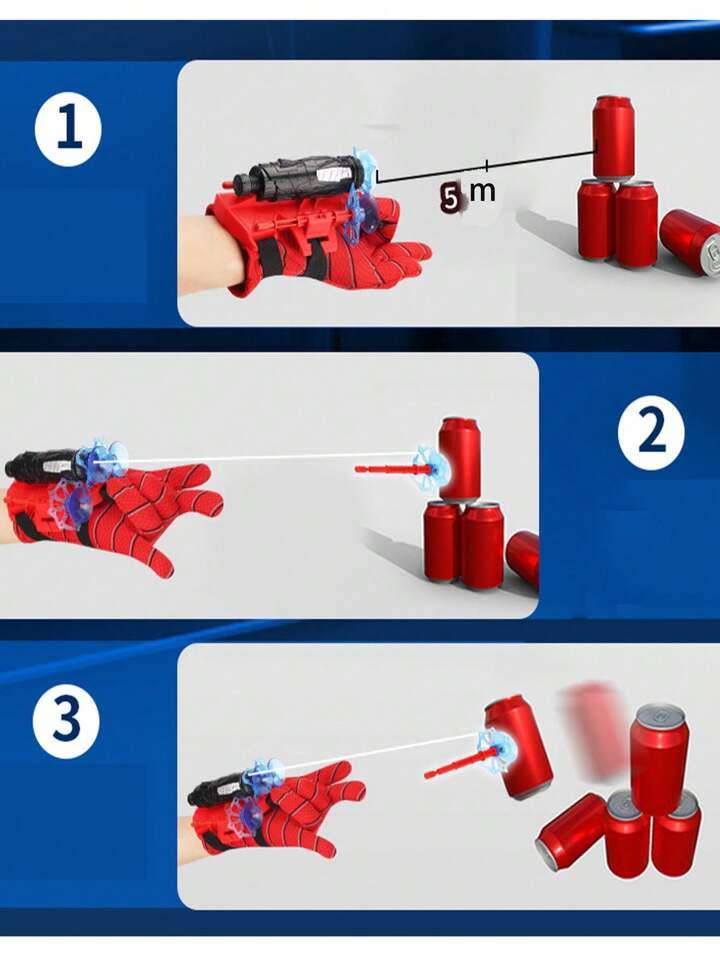 1

5 m

2

3