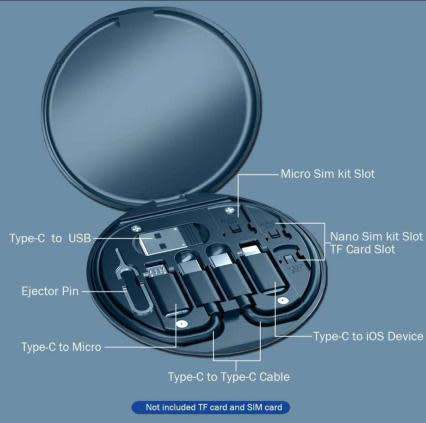 Micro Sim kit Slot

Type-C to USB

Nano Sim kit Slot
TF Card Slot

Ejector Pin

Type-C to iOS Device

Type-C to Micro

Type-C to Type-C Cable

Not included TF card and SIM card